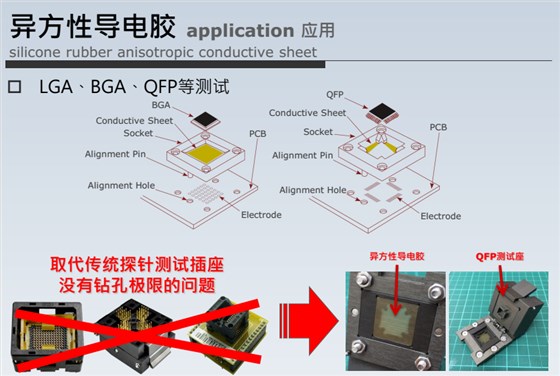 异方性导电胶 application 应用

silicone rubber anisotropic conductive sheet

□ LGA、BGA、QFP等测试

BGA
Conductive Sheet
Socket
PCB
Alignment Pin
Alignment Hole
Electrode

QFP
Conductive Sheet
Socket
PCB
Alignment Pin
Alignment Hole
Electrode

取代传统探针测试插座
没有钻孔极限的问题

异方性导电胶

QFP测试座